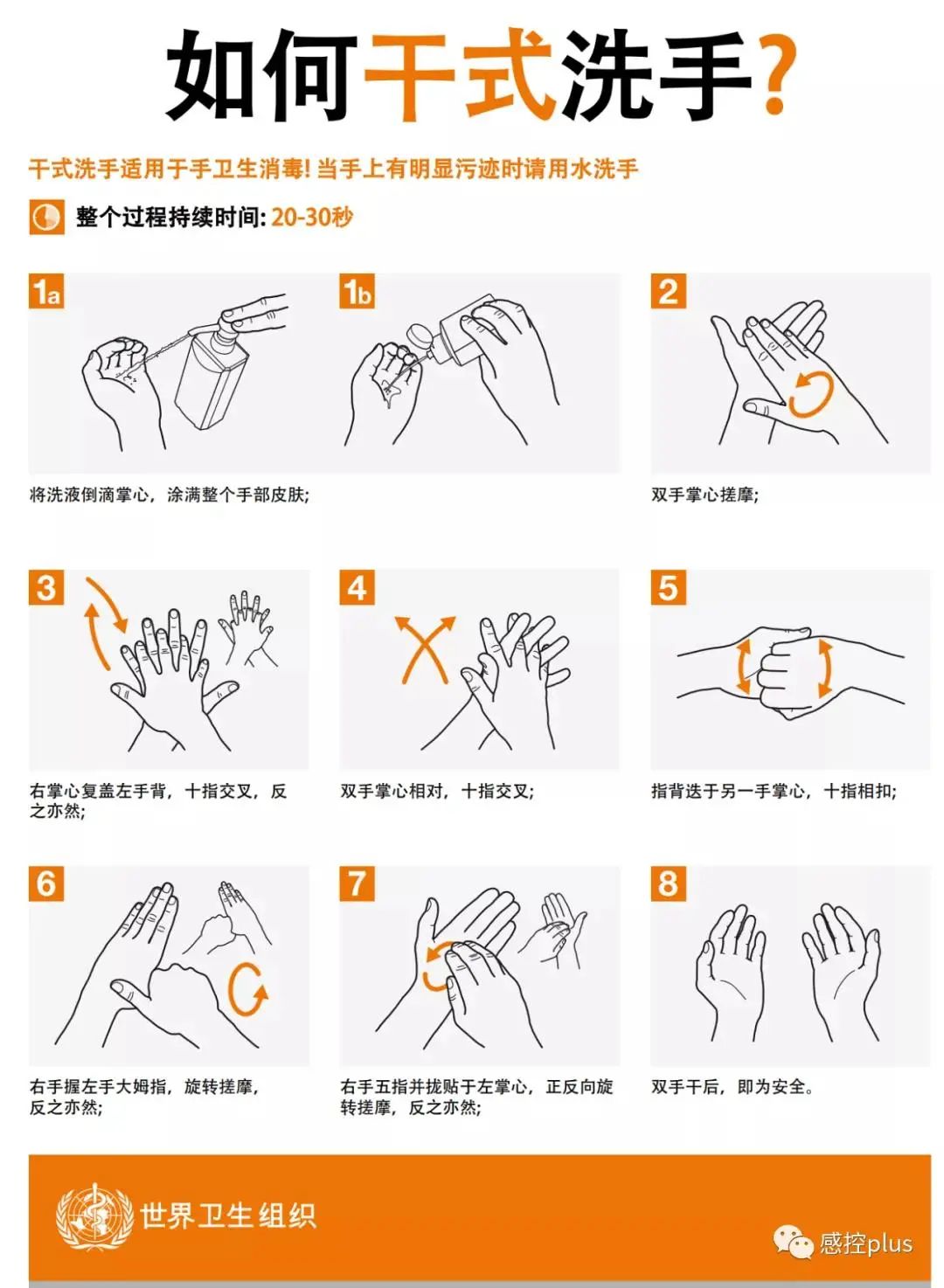 如何干式洗手?

干式洗手适用于手卫生消毒! 当手上有明显污迹时请用水洗手

整个过程持续时间: 20-30秒

1a

1b

将洗液倒滴掌心，涂满整个手部皮肤;

2

双手掌心搓摩;

3

右掌心复盖左手背，十指交叉，反之亦然;

4

双手掌心相对，十指交叉;

5

指背迭于另一手掌心，十指相扣;

6

右手握左手大姆指，旋转搓摩，反之亦然;

7

右手五指并拢贴于左掌心，正反向旋转搓摩，反之亦然;

8

双手干后，即为安全。

世界卫生组织

感控plus